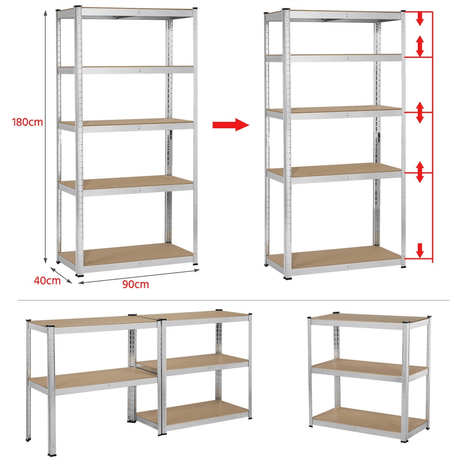 180cm

40cm

90cm